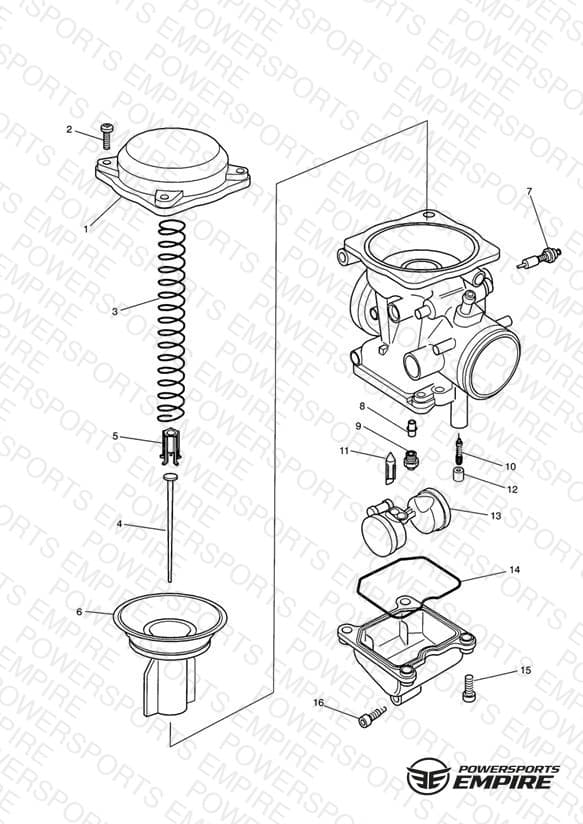 2
1
3
5
4
6
7
8
9
11
10
12
13
14
15
16
POWERSPORTS
EMPIRE